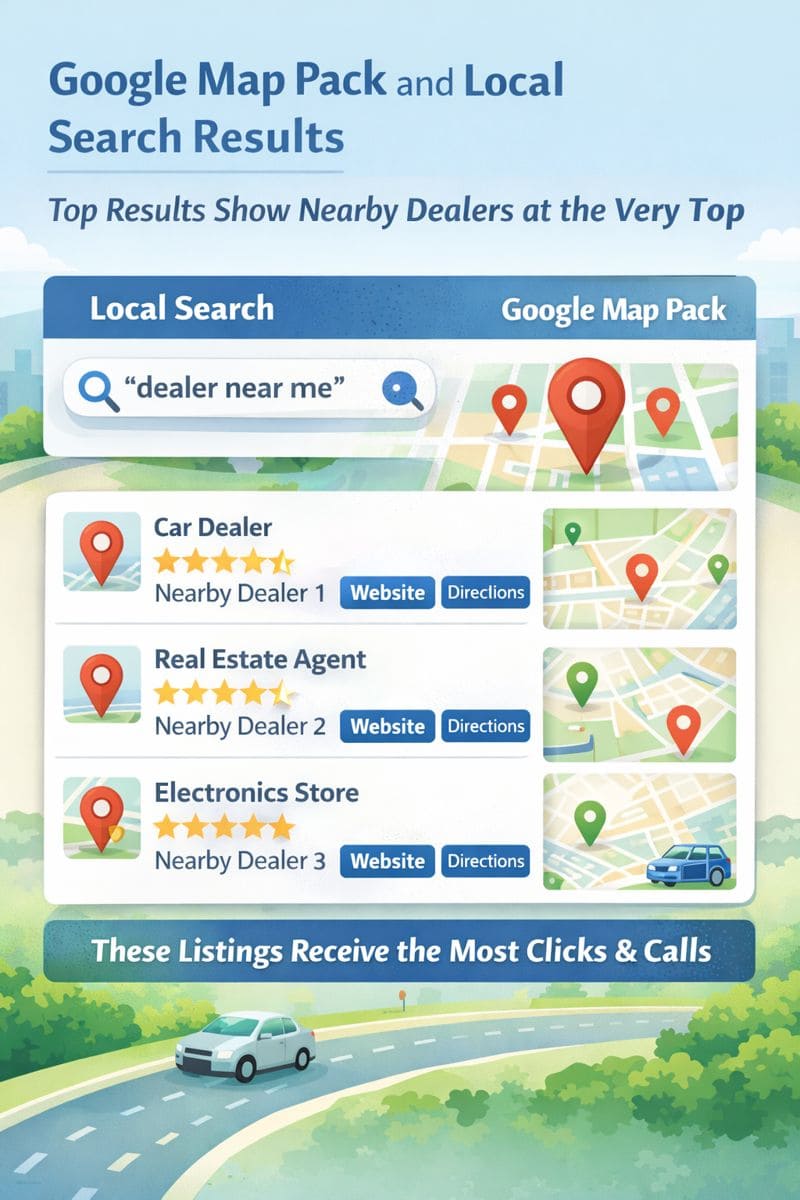 Google Map Pack and Local Search Results

Top Results Show Nearby Dealers at the Very Top

Local Search

Google Map Pack

"dealer near me"

Car Dealer

Nearby Dealer 1 Website Directions

Real Estate Agent

Nearby Dealer 2 Website Directions

Electronics Store

Nearby Dealer 3 Website Directions

These Listings Receive the Most Clicks & Calls